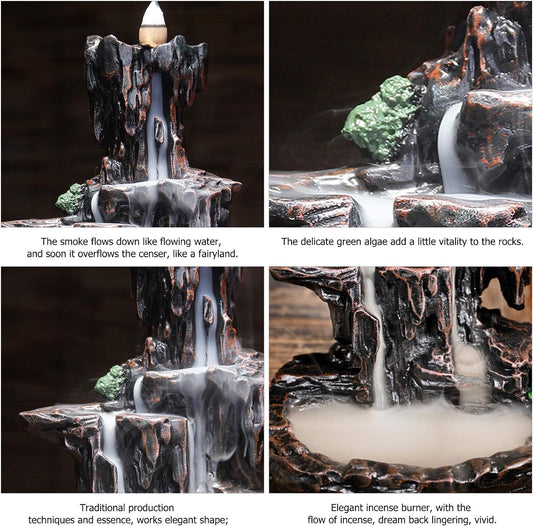 The smoke flows down like flowing water, and soon it overflows the censer, like a fairyland.

The delicate green algae add a little vitality to the rocks.

Traditional production techniques and essence, works elegant shape;

Elegant incense burner, with the flow of incense, dream back lingering, vivid.